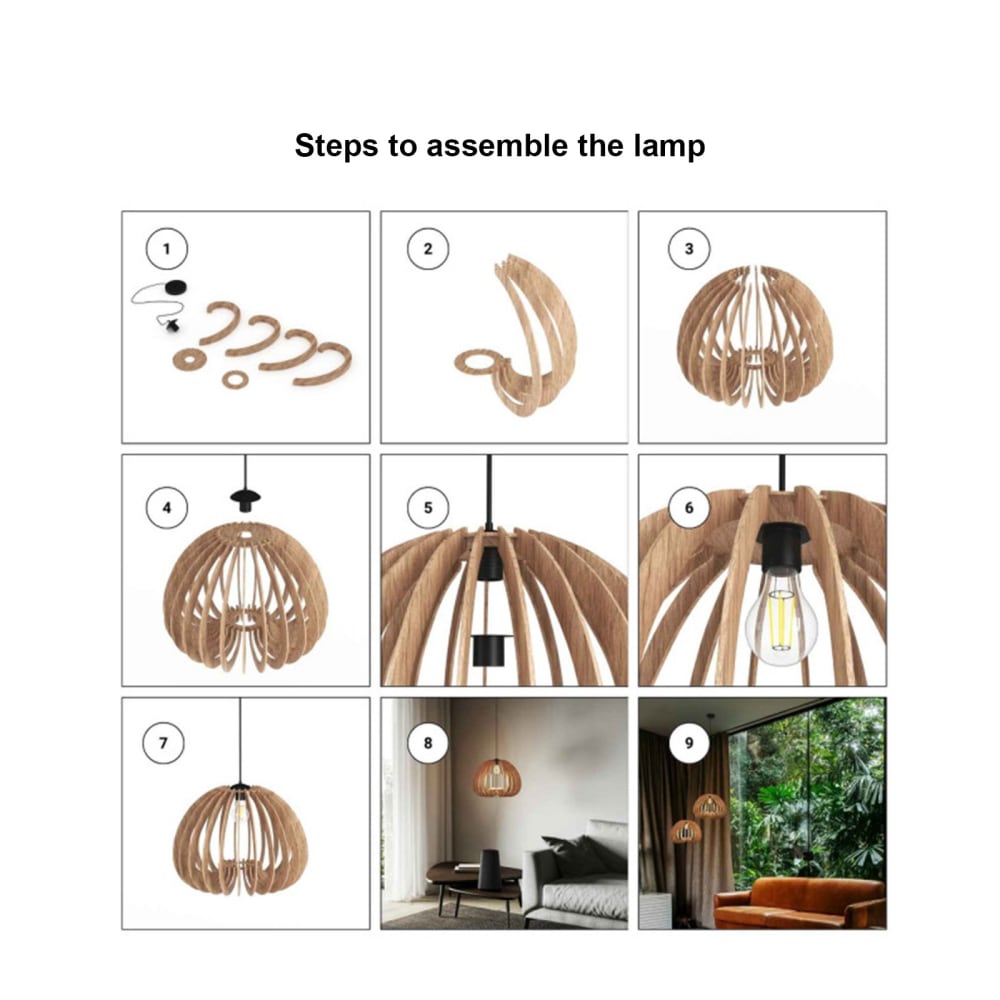 Steps to assemble the lamp

1

2

3

4

5

6

7

8

9