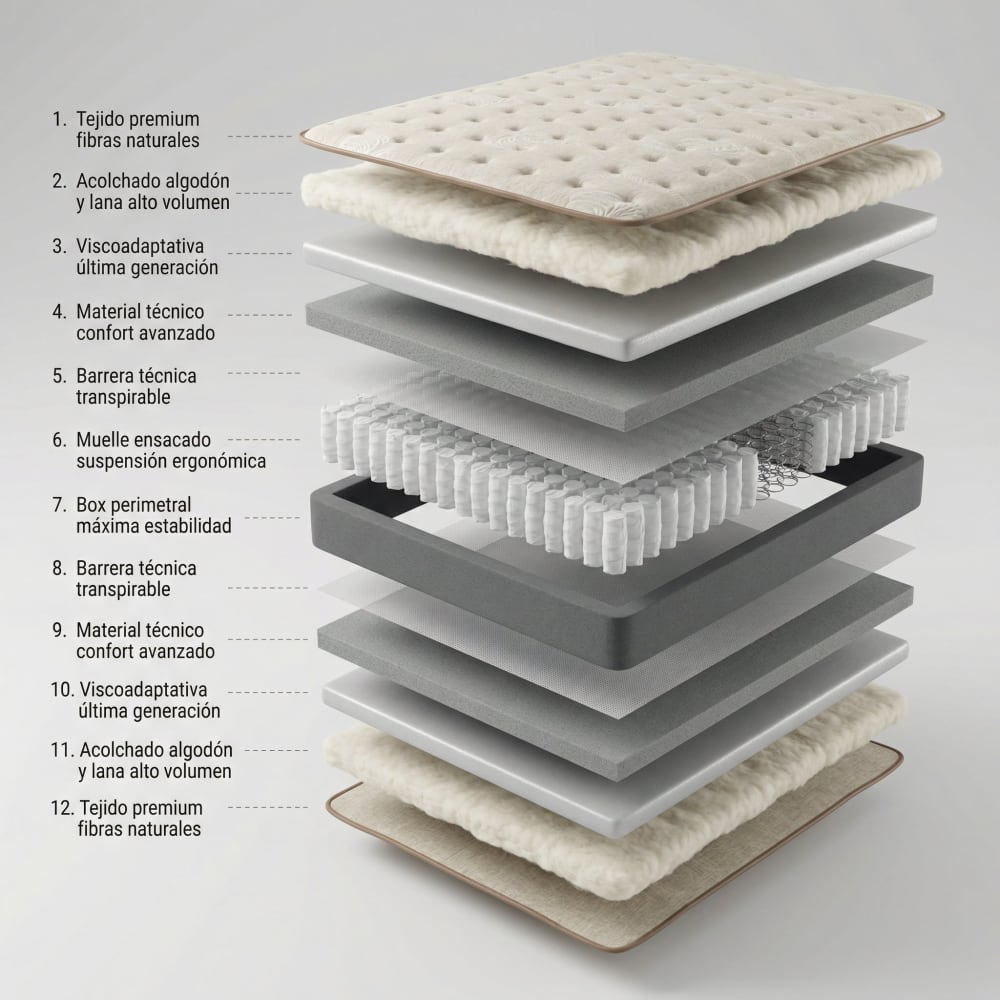 1. Tejido premium fibras naturales

2. Acolchado algodón y lana alto volumen

3. Viscoadaptativa última generación

4. Material técnico confort avanzado

5. Barrera técnica transpirable

6. Muelle ensacado suspensión ergonómica

7. Box perimetral máxima estabilidad

8. Barrera técnica transpirable

9. Material técnico confort avanzado

10. Viscoadaptativa última generación

11. Acolchado algodón y lana alto volumen

12. Tejido premium fibras naturales