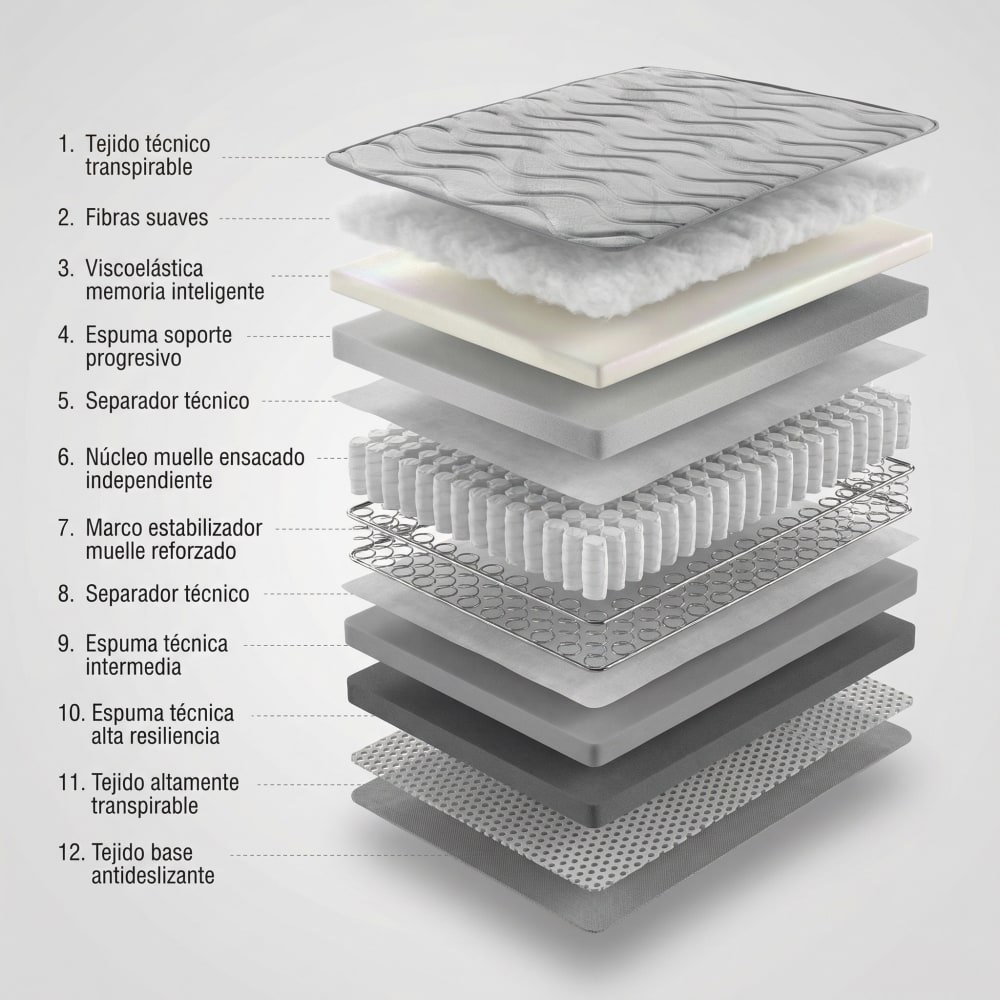 1. Tejido técnico transpirable

2. Fibras suaves

3. Viscoelástica memoria inteligente

4. Espuma soporte progresivo

5. Separador técnico

6. Núcleo muelle ensacado independiente

7. Marco estabilizador muelle reforzado

8. Separador técnico

9. Espuma técnica intermedia

10. Espuma técnica alta resiliencia

11. Tejido altamente transpirable

12. Tejido base antideslizante