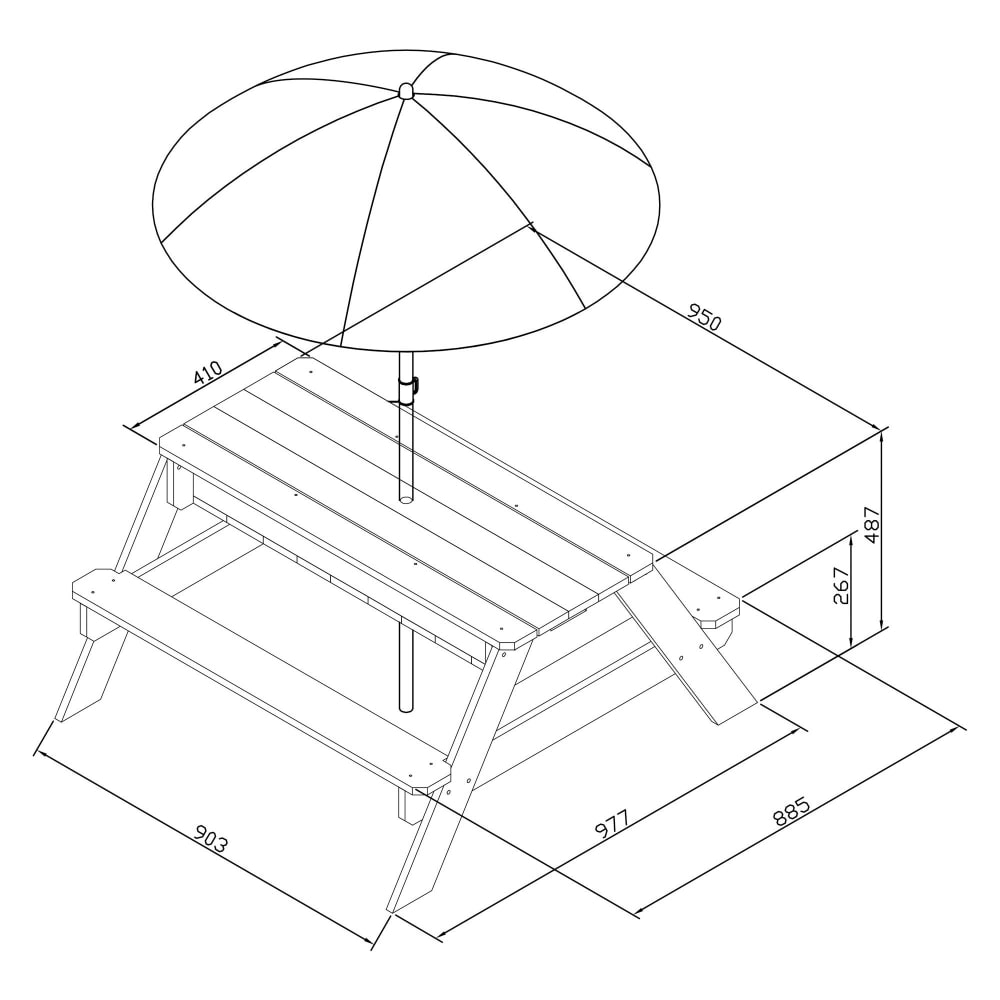 950
410
487
267
903
977
885