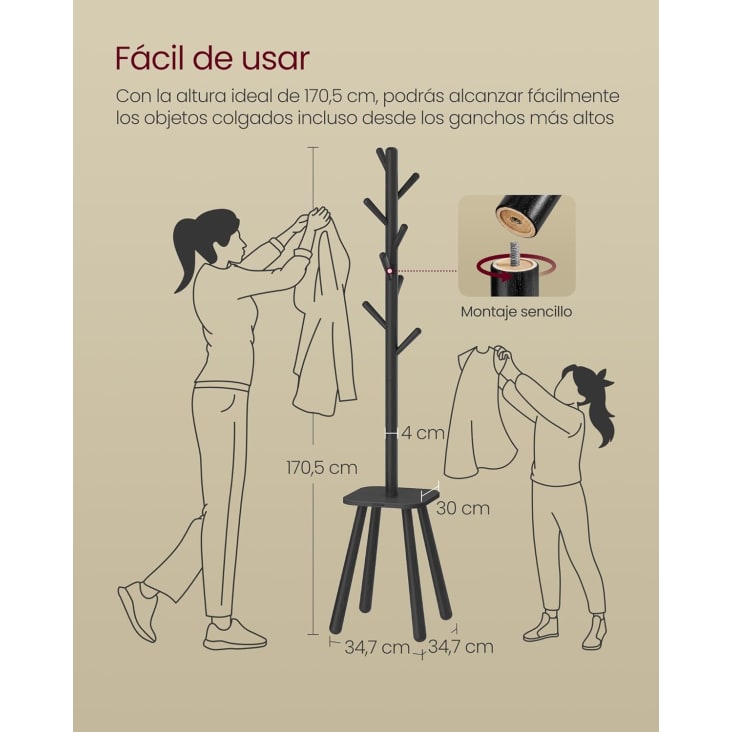 Fácil de usar

Con la altura ideal de 170,5 cm, podrás alcanzar fácilmente los objetos colgados incluso desde los ganchos más altos

Montaje sencillo

4 cm

170,5 cm

30 cm

34,7 cm

34,7 cm