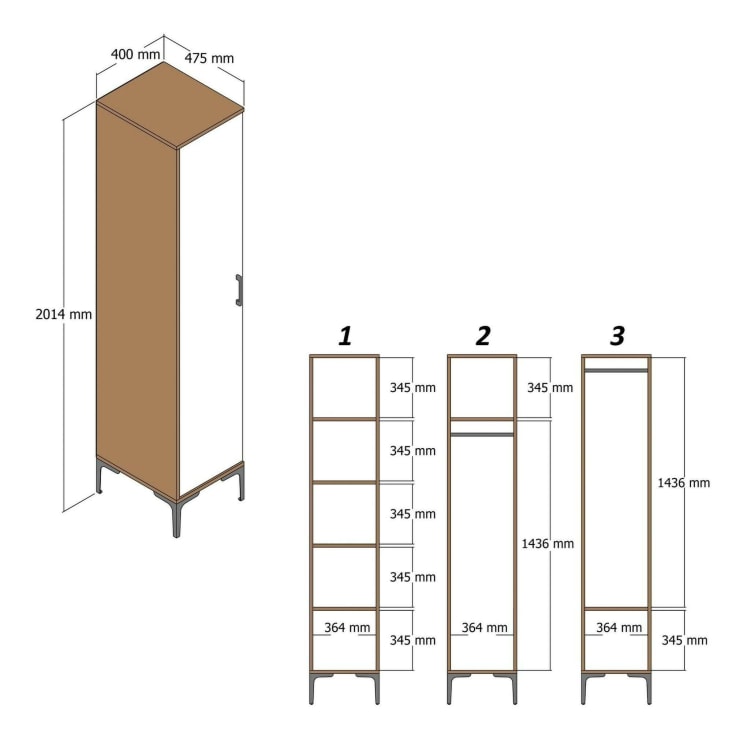 400 mm
475 mm
2014 mm

1
345 mm
345 mm
345 mm
345 mm
364 mm
345 mm

2
345 mm
1436 mm
364 mm

3
1436 mm
364 mm
345 mm