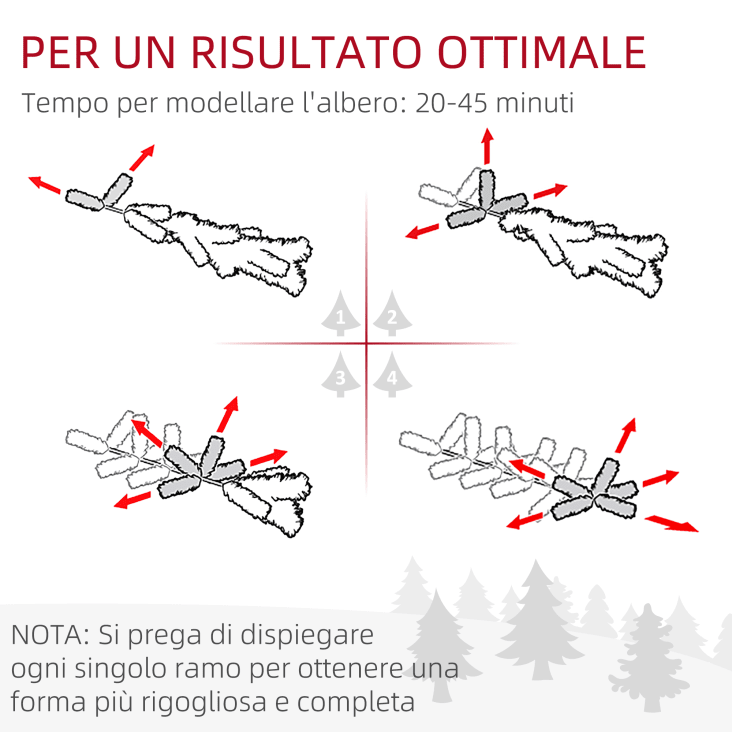 PER UN RISULTATO OTTIMALE

Tempo per modellare l'albero: 20-45 minuti

1 2
3 4

NOTA: Si prega di dispiegare ogni singolo ramo per ottenere una forma più rigogliosa e completa