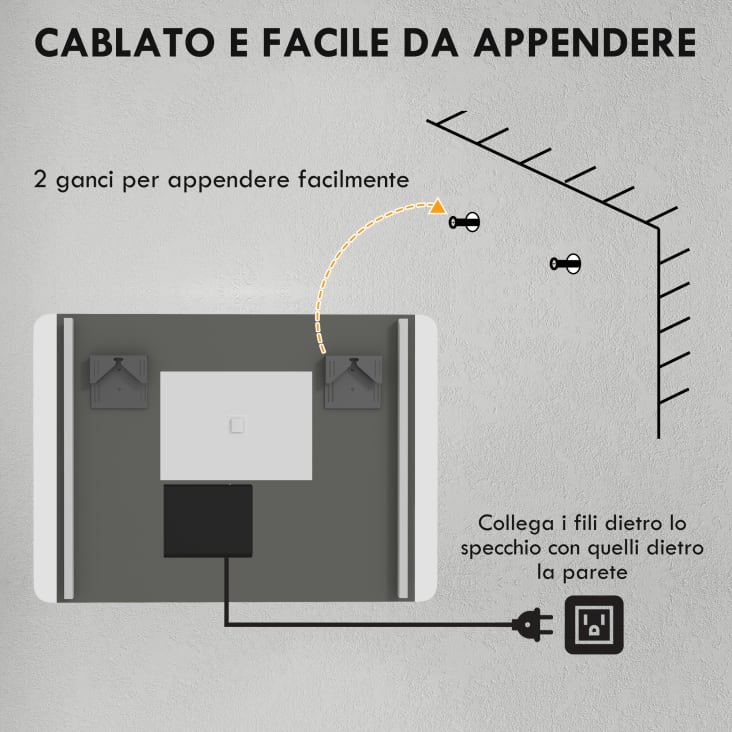 CABLATO E FACILE DA APPENDERE

2 ganci per appendere facilmente

Collega i fili dietro lo specchio con quelli dietro la parete