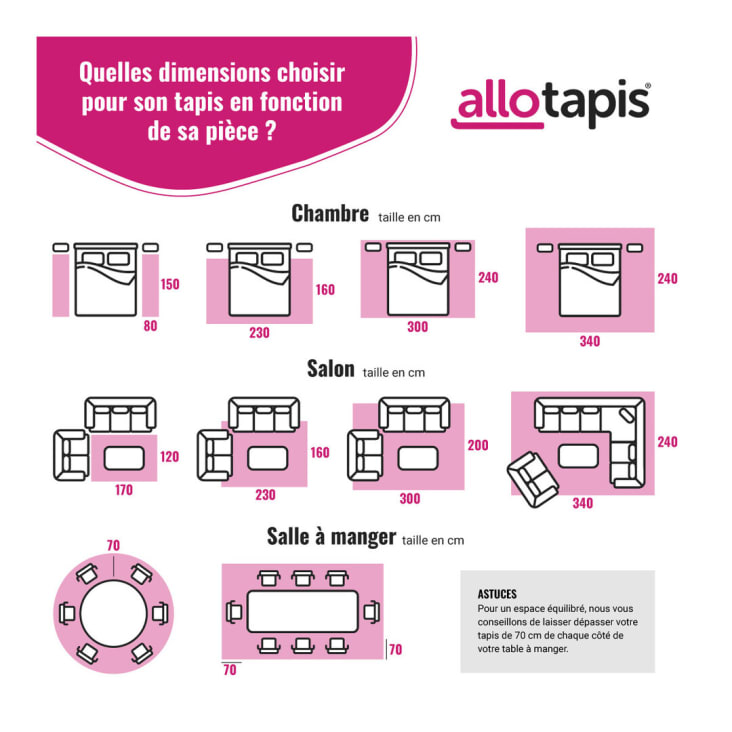 Quelles dimensions choisir pour son tapis en fonction de sa pièce ?

allotapis®

Chambre taille en cm

150
80

160
230

240
300

240
340

Salon taille en cm

120
170

160
230

200
300

240
340

Salle à manger taille en cm

70

70
70

ASTUCES
Pour un espace équilibré, nous vous conseillons de laisser dépasser votre tapis de 70 cm de chaque côté de votre table à manger.