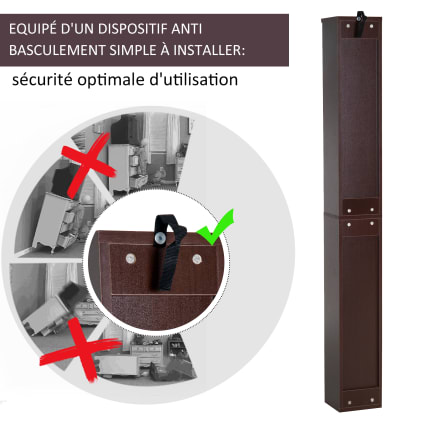 EQUIPÉ D'UN DISPOSITIF ANTI BASCULEMENT SIMPLE À INSTALLER:

sécurité optimale d'utilisation