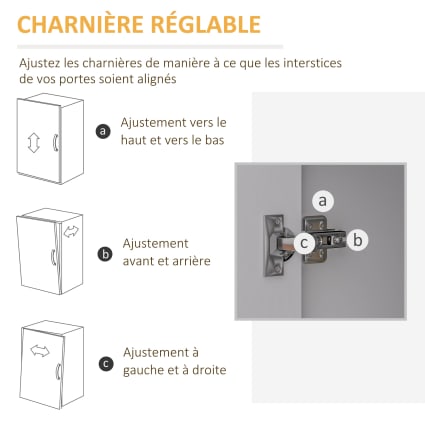 CHARNIÈRE RÉGLABLE

Ajustez les charnières de manière à ce que les interstices de vos portes soient alignés

a Ajustement vers le haut et vers le bas

b Ajustement avant et arrière

c Ajustement à gauche et à droite

a

c

b